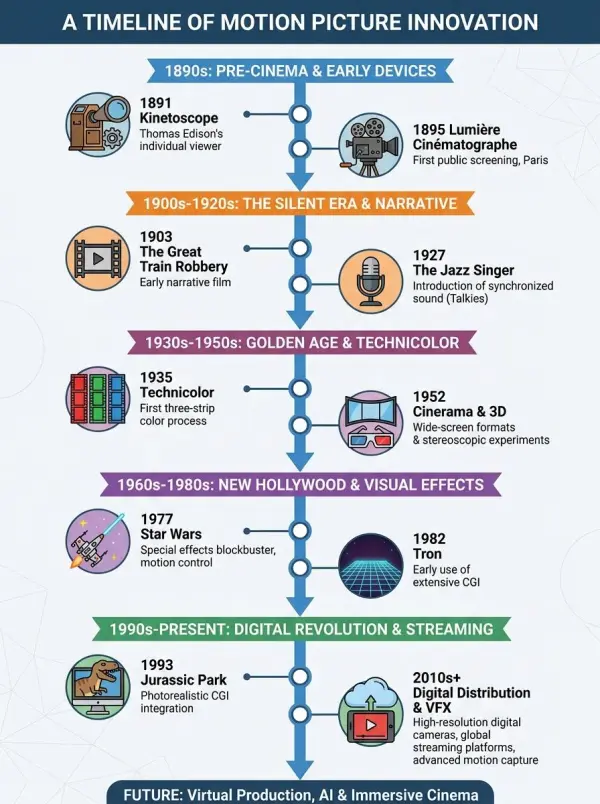 A TIMELINE OF MOTION PICTURE INNOVATION

1890s: PRE-CINEMA & EARLY DEVICES

1891
Kinetoscope
Thomas Edison's individual viewer

1895 Lumière Cinématographe
First public screening, Paris

1900s-1920s: THE SILENT ERA & NARRATIVE

1903
The Great Train Robbery
Early narrative film

1927
The Jazz Singer
Introduction of synchronized sound (Talkies)

1930s-1950s: GOLDEN AGE & TECHNICOLOR

1935
Technicolor
First three-strip color process

1952
Cinerama & 3D
Wide-screen formats & stereoscopic experiments

1960s-1980s: NEW HOLLYWOOD & VISUAL EFFECTS

1977
Star Wars
Special effects blockbuster, motion control

1982
Tron
Early use of extensive CGI

1990s-PRESENT: DIGITAL REVOLUTION & STREAMING

1993
Jurassic Park
Photorealistic CGI integration

2010s+
Digital Distribution & VFX
High-resolution digital cameras, global streaming platforms, advanced motion capture

FUTURE: Virtual Production, AI & Immersive Cinema